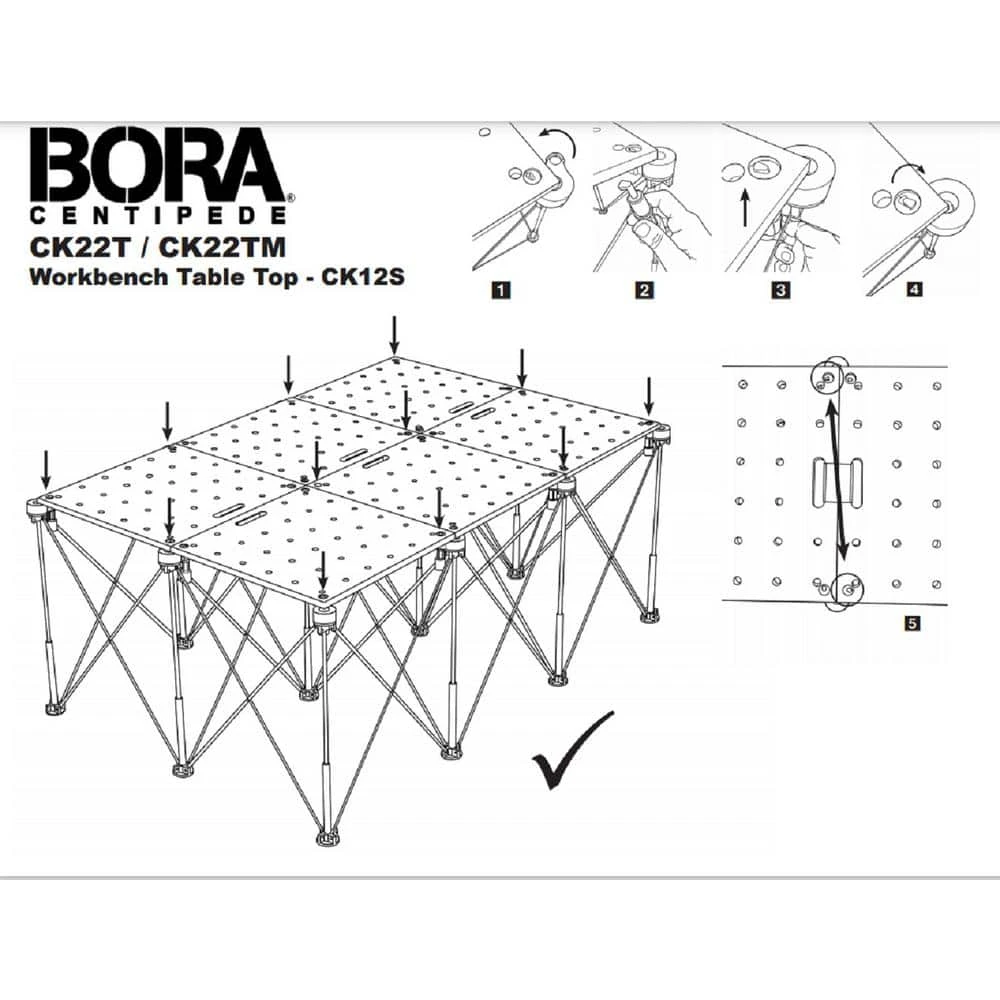 BORA®
CENTIPEDE
CK22T / CK22TM
Workbench Table Top - CK12S

1
2
3
4
5