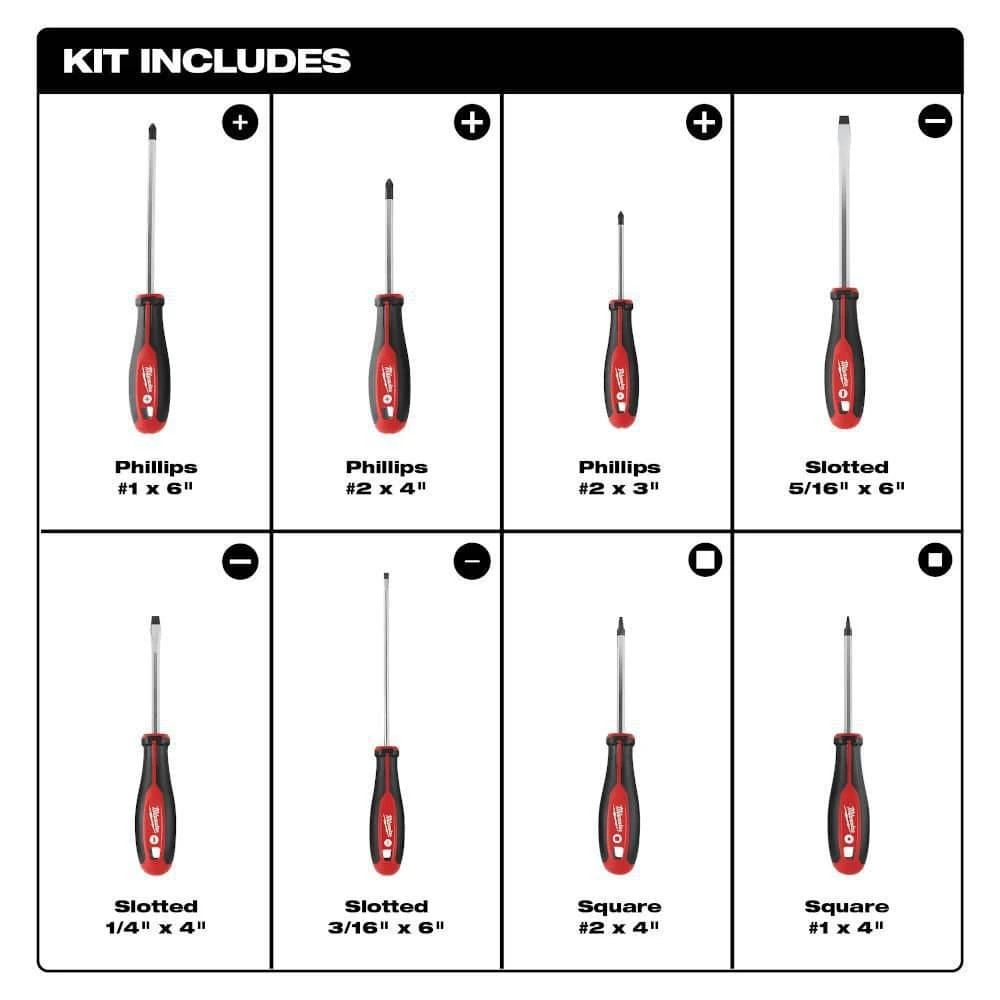 KIT INCLUDES

Phillips
#1 x 6"

Phillips
#2 x 4"

Phillips
#2 x 3"

Slotted
5/16" x 6"

Slotted
1/4" x 4"

Slotted
3/16" x 6"

Square
#2 x 4"

Square
#1 x 4"