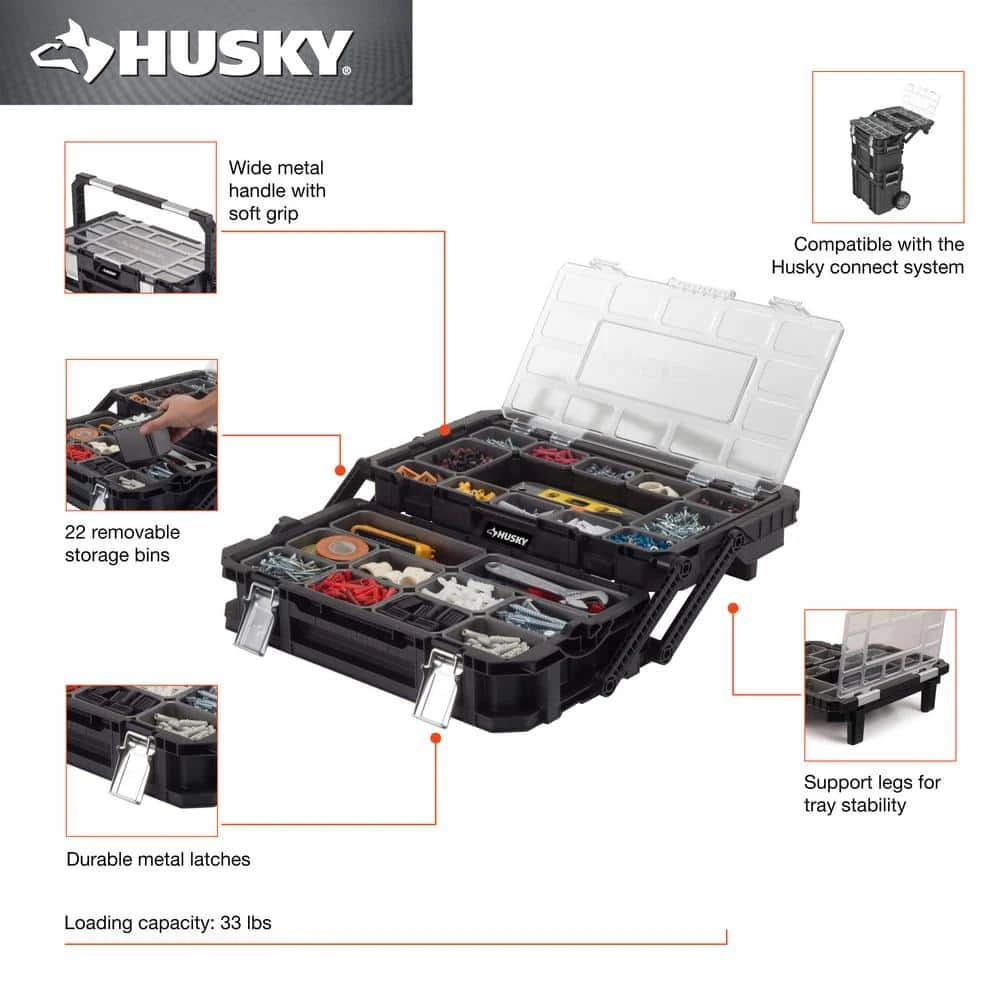 HUSKY

Wide metal handle with soft grip

Compatible with the Husky connect system

22 removable storage bins

HUSKY

Support legs for tray stability

Durable metal latches

Loading capacity: 33 lbs